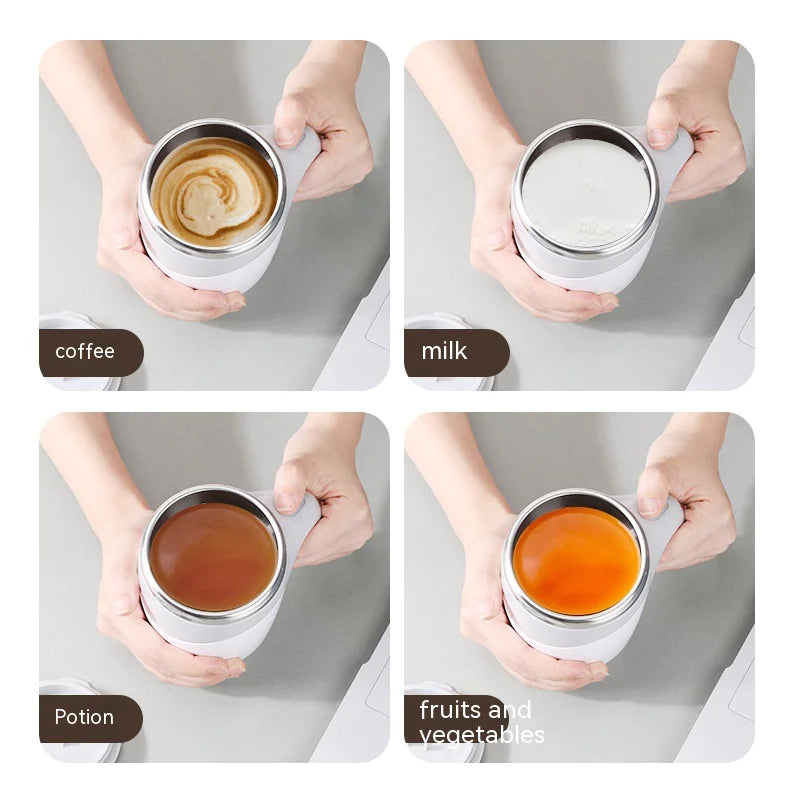 coffee

milk

Potion

fruits and vegetables