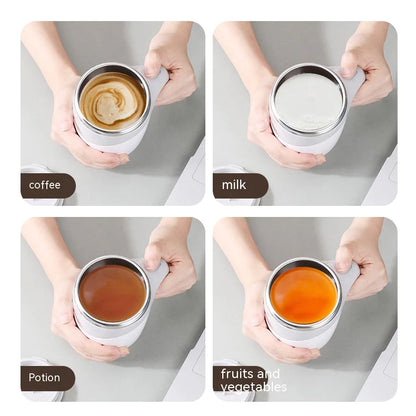 coffee

milk

Potion

fruits and vegetables